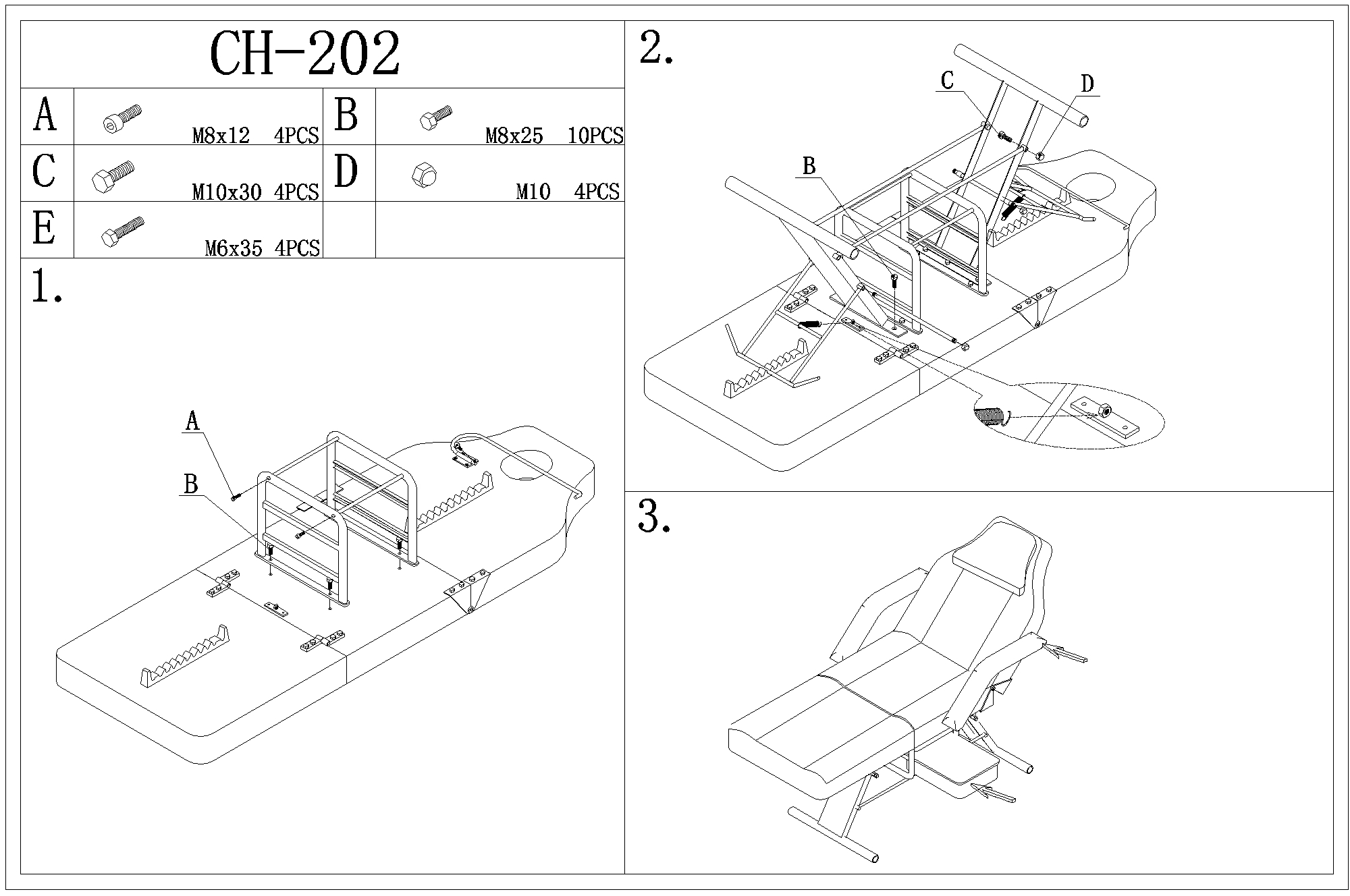 CH-202

| A | M8x12 4PCS | B | M8x25 10PCS |
|---|---|---|---|
| C | M10x30 4PCS | D | M10 4PCS |
| E | M6x35 4PCS | | |

1.

A

B

2.

C

D

B

3.