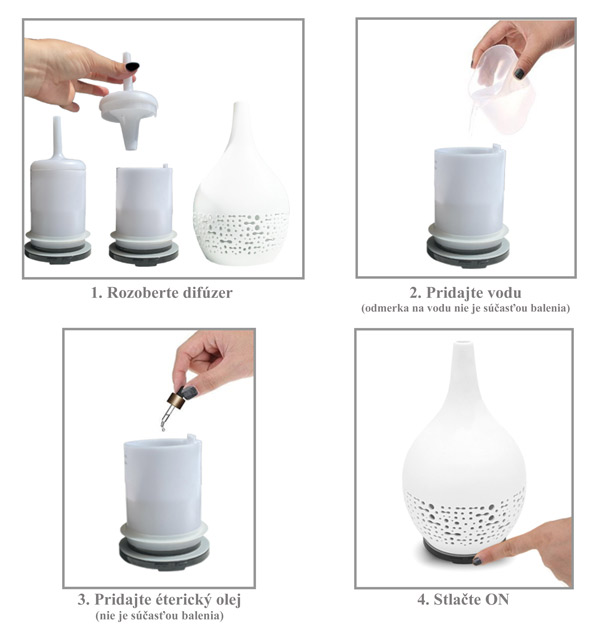 1. Rozoberte difúzer

2. Pridajte vodu
(odmerka na vodu nie je súčasťou balenia)

3. Pridajte éterický olej
(nie je súčasťou balenia)

4. Stlačte ON